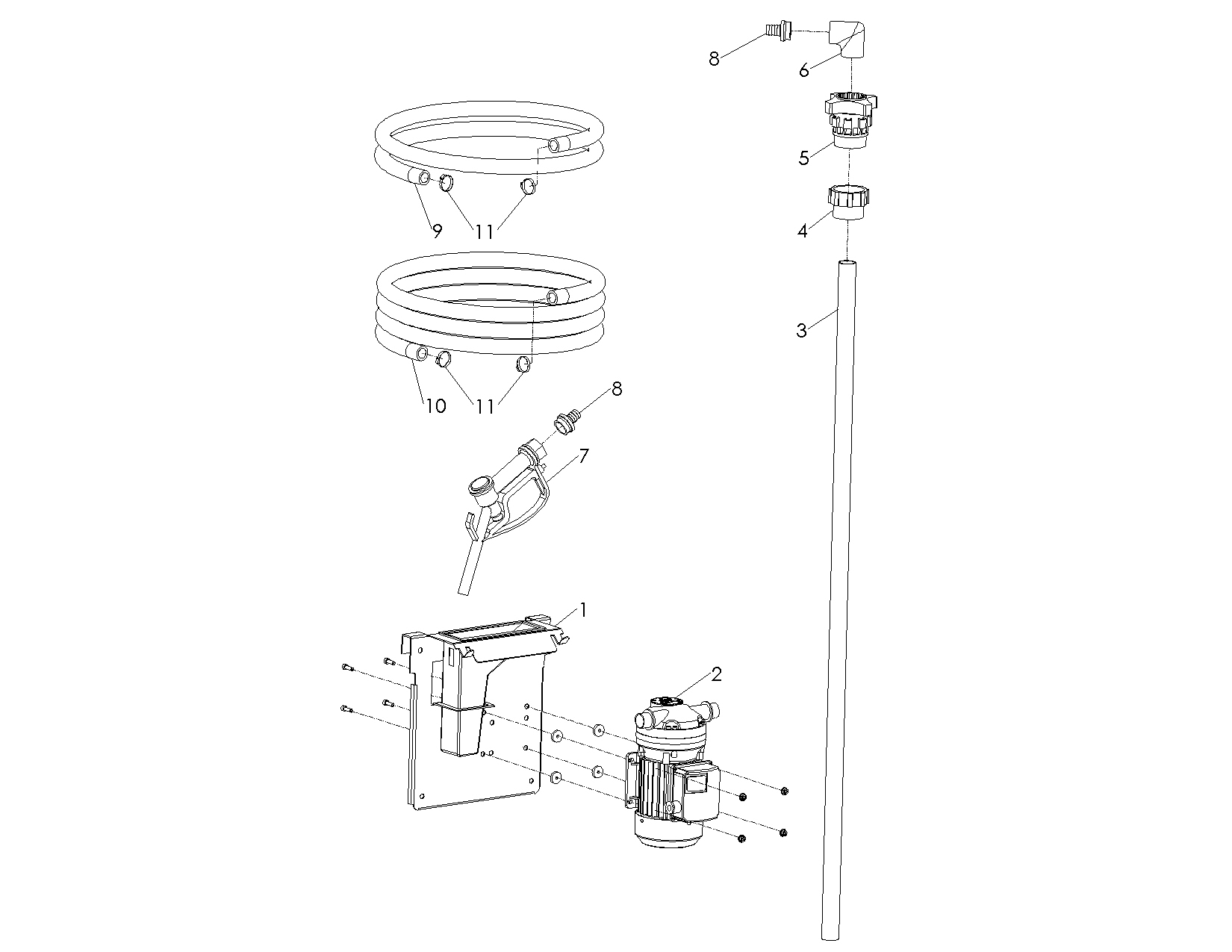 8
6
5
4
3
9
11
10
11
8
7
1
2