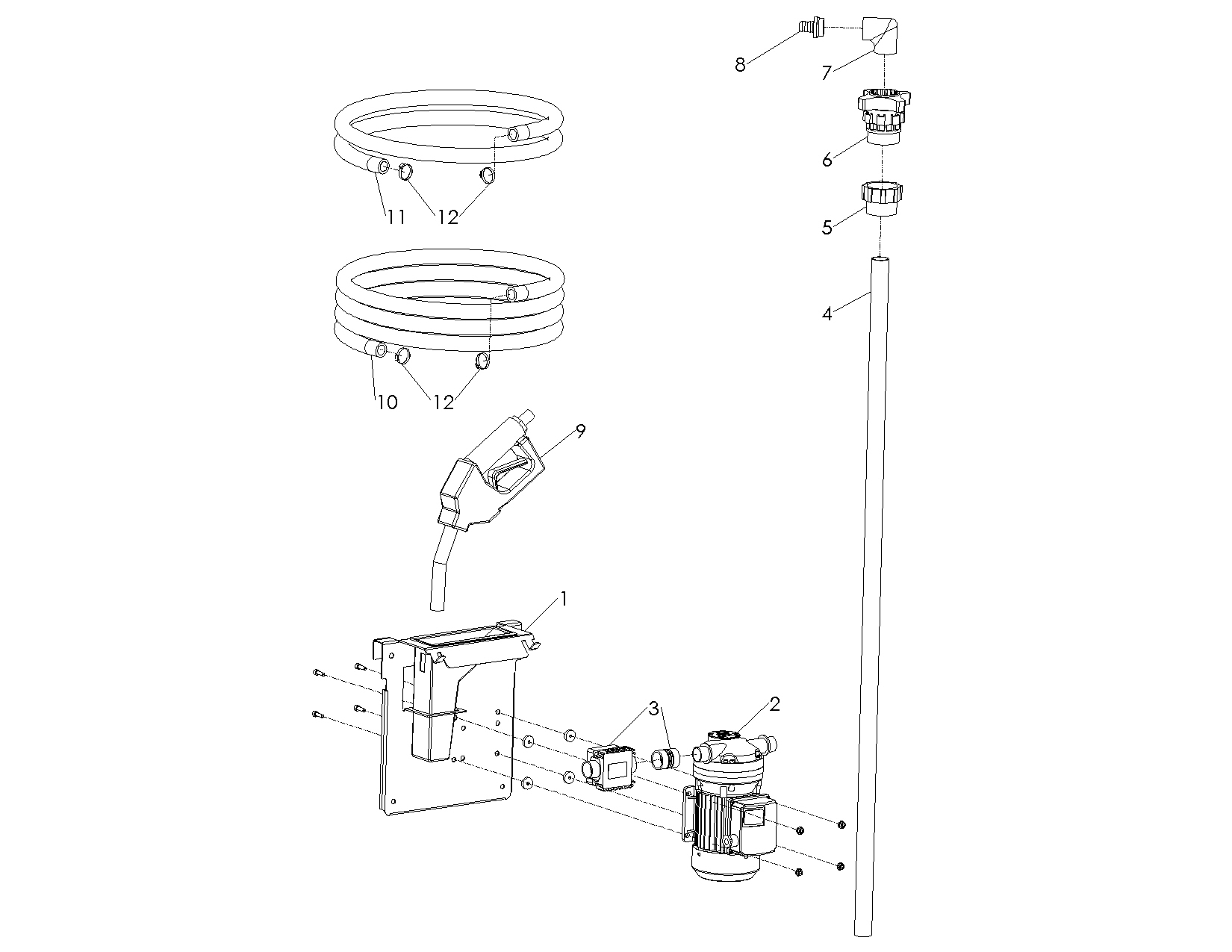 8
7
6
5
4
11
12
10
12
9
1
3
2